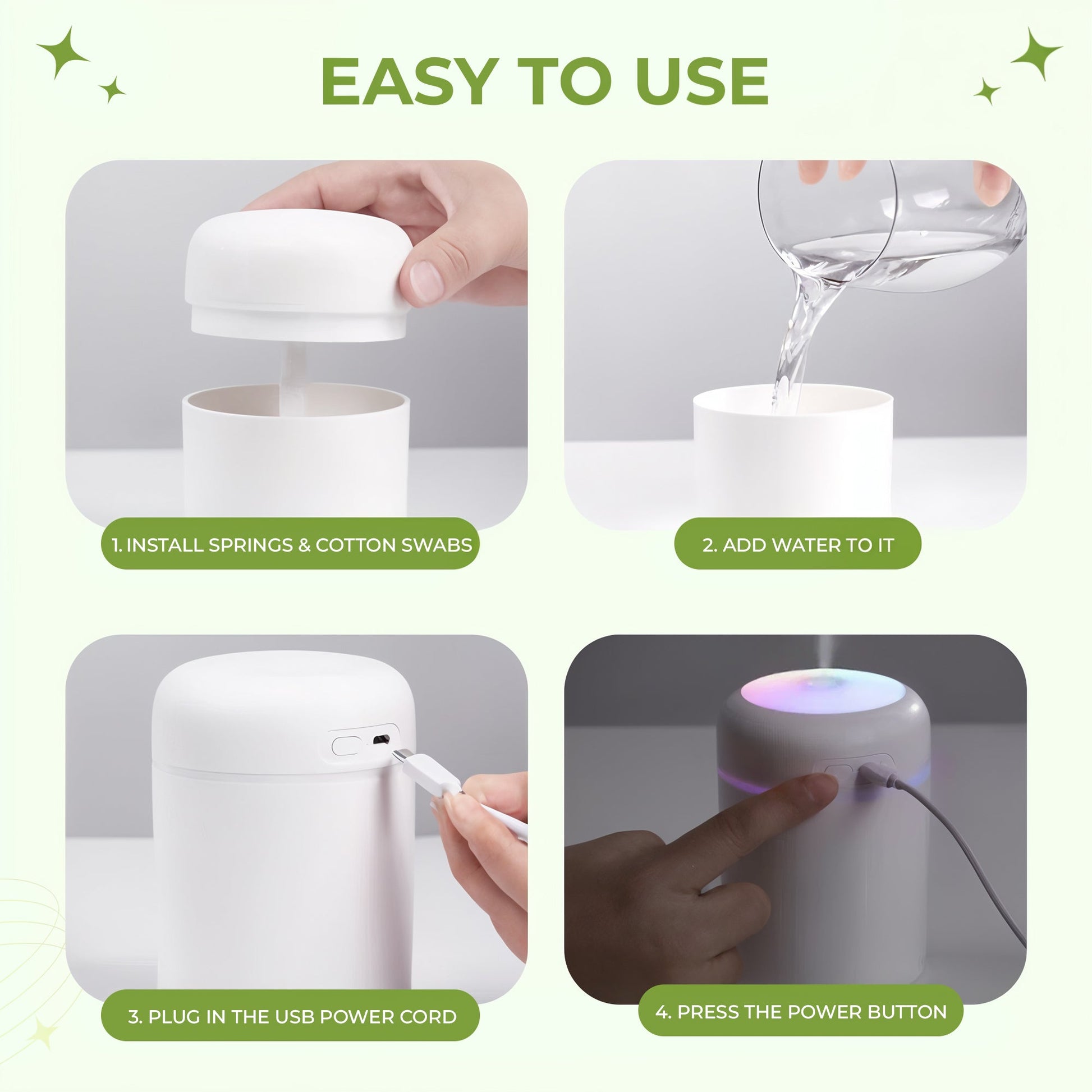 EASY TO USE

1. INSTALL SPRINGS & COTTON SWABS

2. ADD WATER TO IT

3. PLUG IN THE USB POWER CORD

4. PRESS THE POWER BUTTON